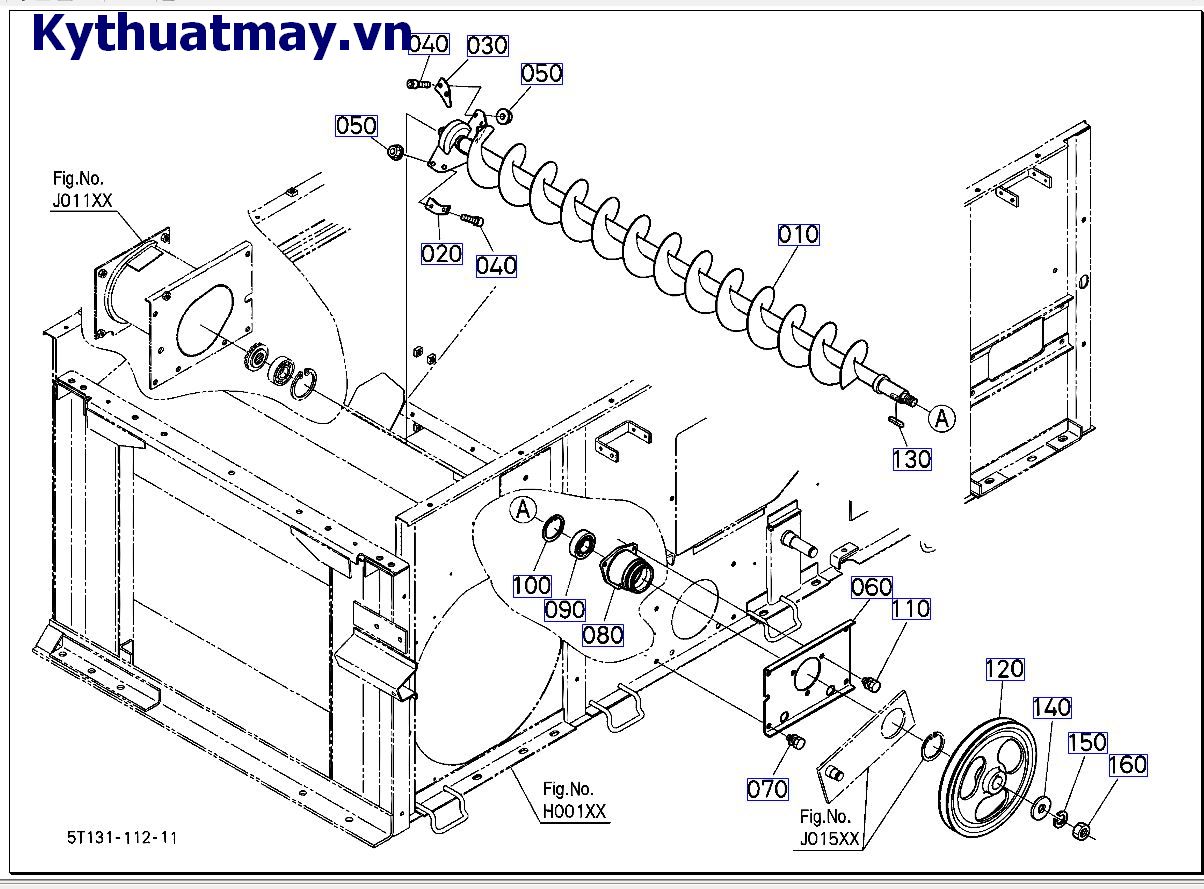 Kythuatmay.vn

040 030 050 050

Fig.No. J011XX

020 040

010

A

130

A

100 090 080

060 110

120 140 150 160

070

Fig.No. H001XX

Fig.No. J015XX

5T131-112-11